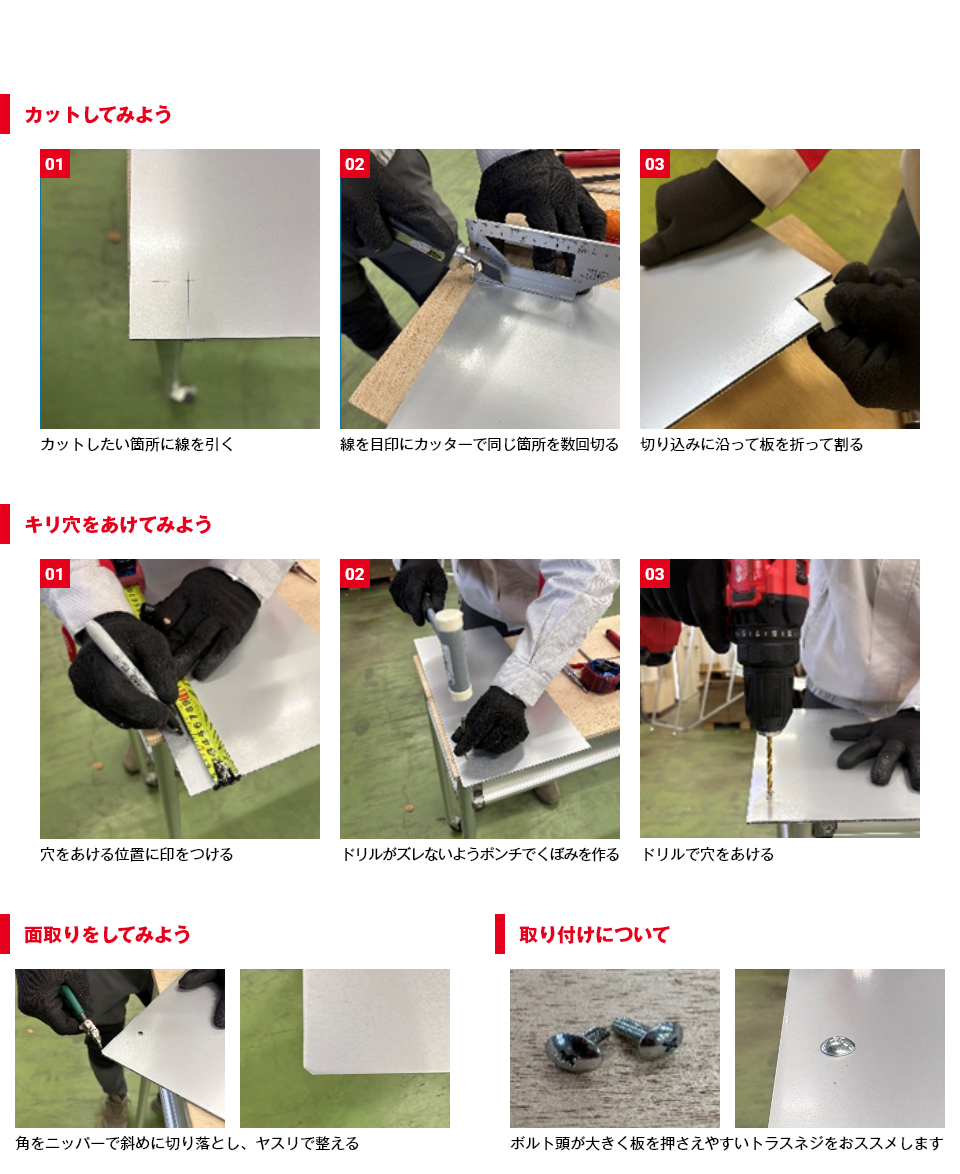 カットしてみよう

01

カットしたい箇所に線を引く

02

線を目印にカッターで同じ箇所を数回切る

03

切り込みに沿って板を折って割る

キリ穴をあけてみよう

01

穴をあける位置に印をつける

02

ドリルがズレないようポンチでくぼみを作る

03

ドリルで穴をあける

面取りをしてみよう

角をニッパーで斜めに切り落とし、ヤスリで整える

取り付けについて

ボルト頭が大きく板を押さえやすいトラスネジをおススメします